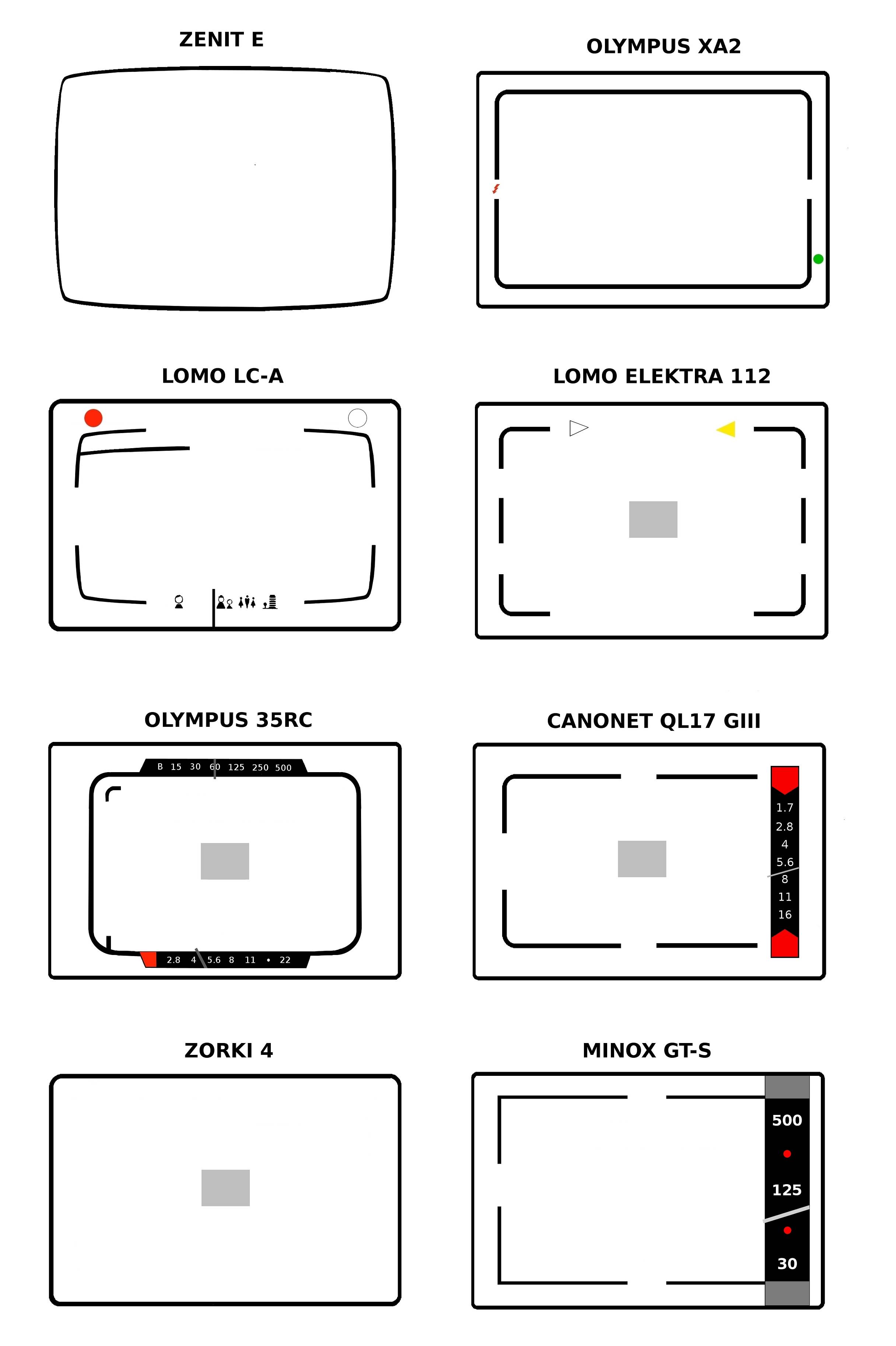 ZENIT E

OLYMPUS XA2

LOMO LC-A

LOMO ELEKTRA 112

OLYMPUS 35RC

B 15 30 60 125 250 500

2.8 4 5.6 8 11 • 22

CANONET QL17 GIII

1.7
2.8
4
5.6
8
11
16

ZORKI 4

MINOX GT-S

500
125
30