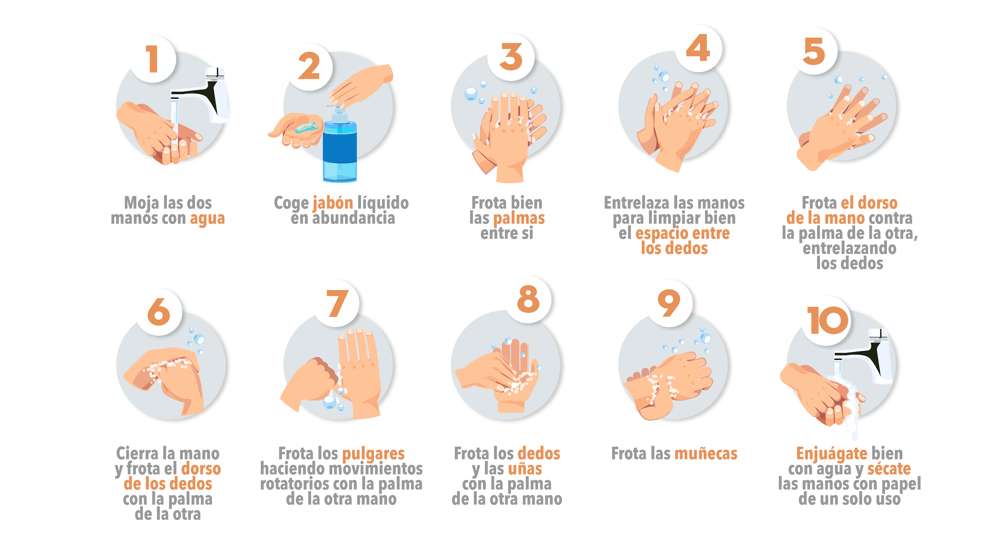 1
Moja las dos manos con agua

2
Coge jabón líquido en abundancia

3
Frota bien las palmas entre si

4
Entrelaza las manos para limpiar bien el espacio entre los dedos

5
Frota el dorso de la mano contra la palma de la otra, entrelazando los dedos

6
Cierra la mano y frota el dorso de los dedos con la palma de la otra

7
Frota los pulgares haciendo movimientos rotatorios con la palma de la otra mano

8
Frota los dedos y las uñas con la palma de la otra mano

9
Frota las muñecas

10
Enjuágate bien con agua y sécate las manos con papel de un solo uso