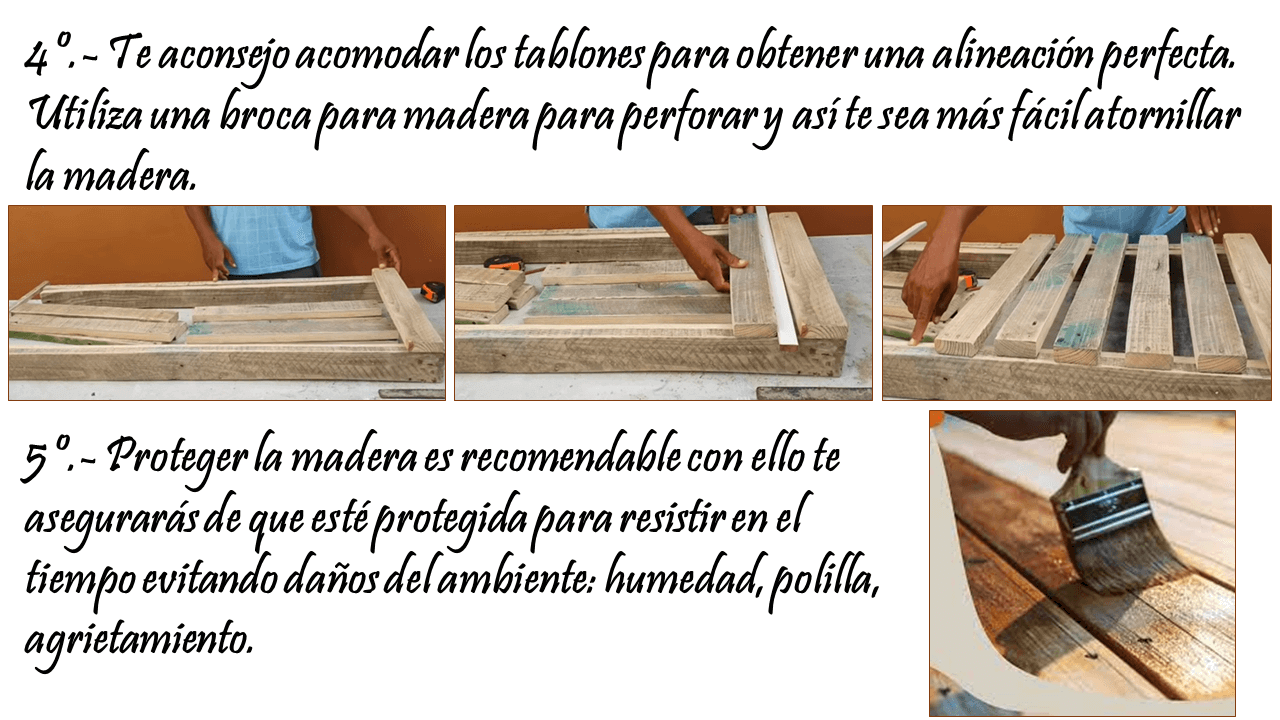 4º.- Te aconsejo acomodar los tablones para obtener una alineación perfecta. Utiliza una broca para madera para perforar y así te sea más fácil atornillar la madera.

5º.- Proteger la madera es recomendable con ello te asegurarás de que esté protegida para resistir en el tiempo evitando daños del ambiente: humedad, polilla, agrietamiento.